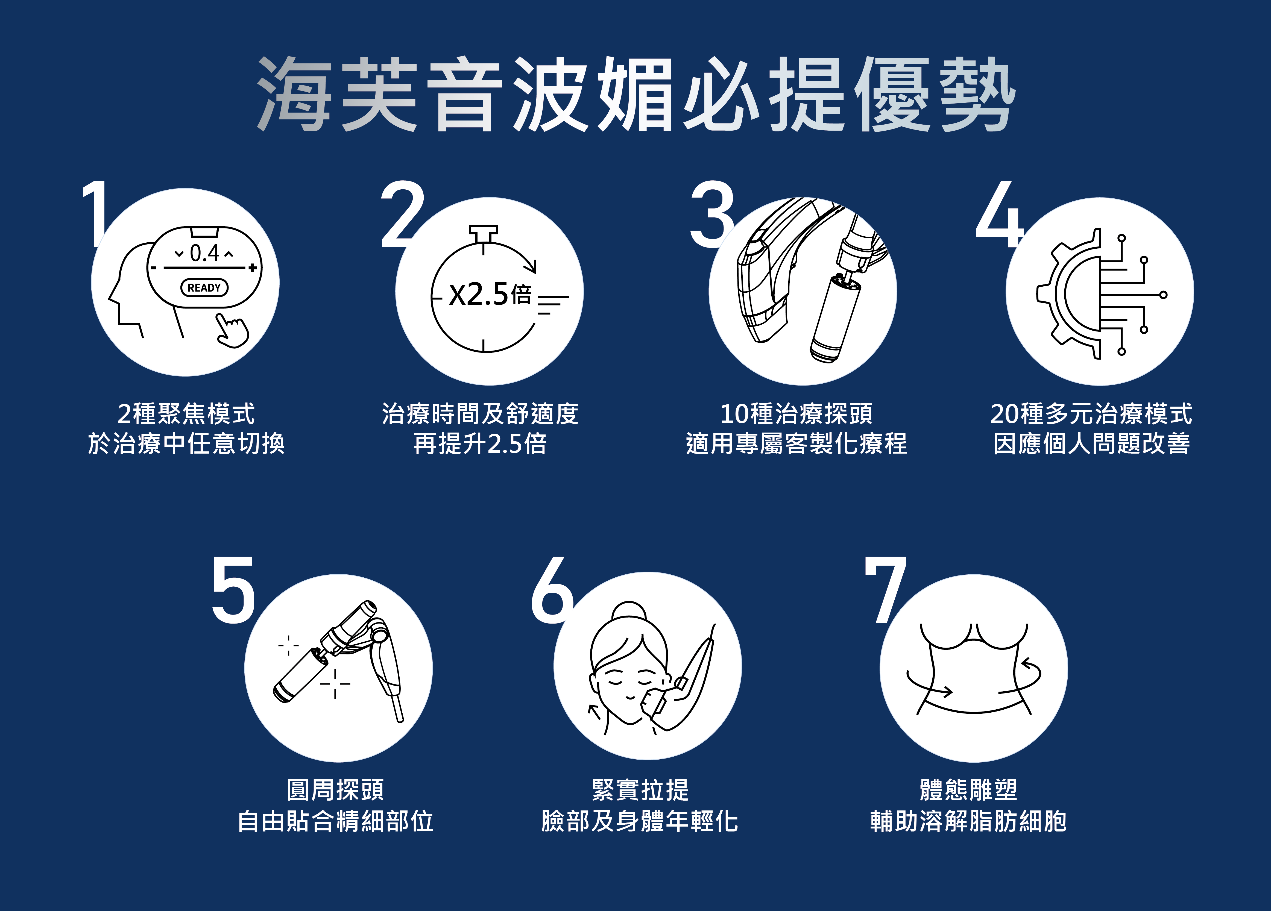 海芙音波媚必提優勢

1
0.4
READY
2種聚焦模式
於治療中任意切換

2
X2.5倍
治療時間及舒適度
再提升2.5倍

3
10種治療探頭
適用專屬客製化療程

4
20種多元治療模式
因應個人問題改善

5
圓周探頭
自由貼合精細部位

6
緊實拉提
臉部及身體年輕化

7
體態雕塑
輔助溶解脂肪細胞